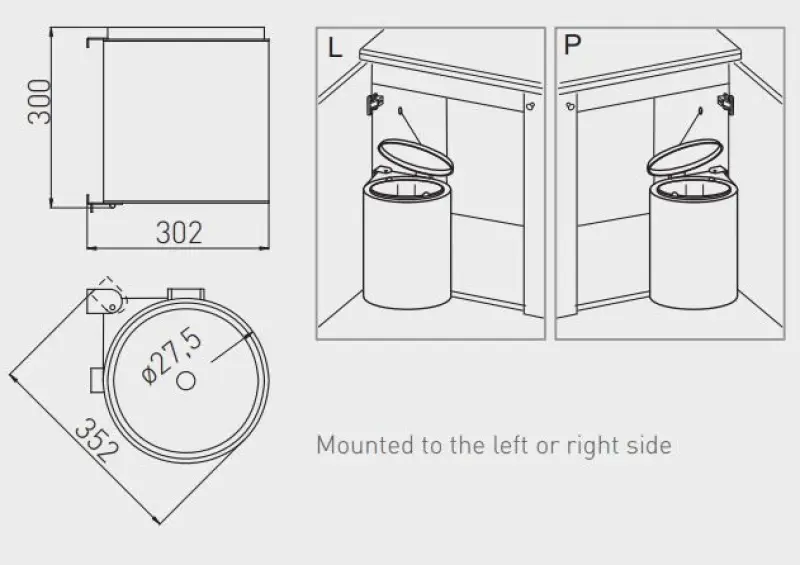 300

302

ø27,5

352

L

P

Mounted to the left or right side